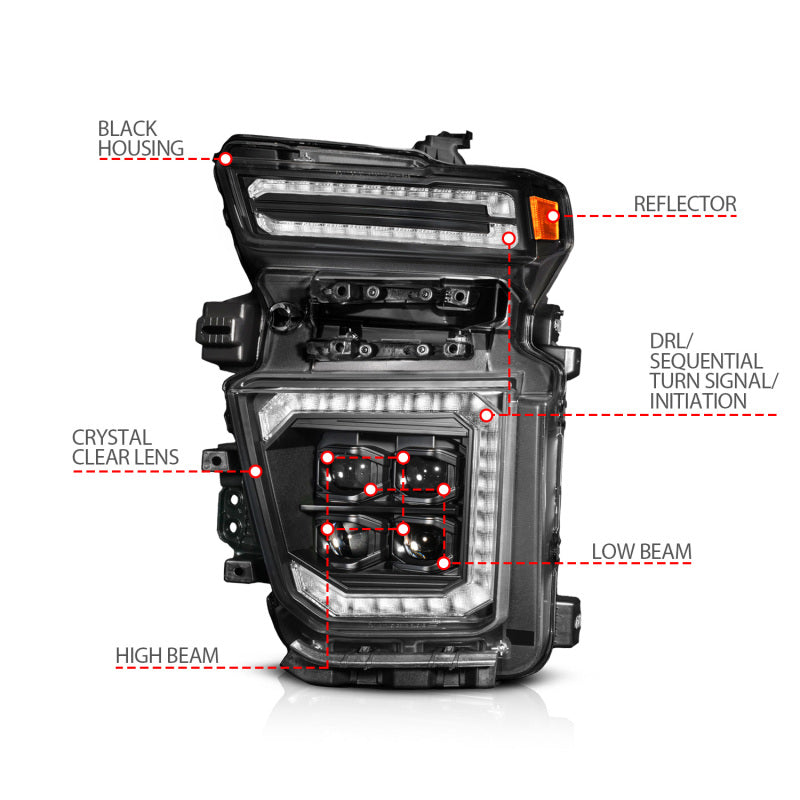 BLACK HOUSING

REFLECTOR

DRL/ SEQUENTIAL TURN SIGNAL/ INITIATION

CRYSTAL CLEAR LENS

LOW BEAM

HIGH BEAM