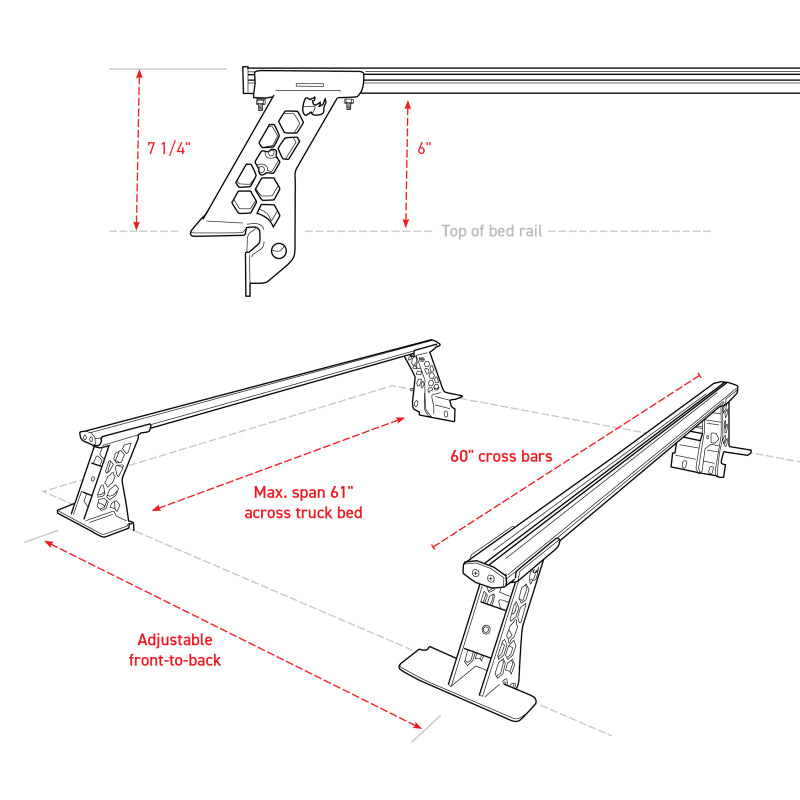 7 1/4"

6"

Top of bed rail

60" cross bars

Max. span 61" across truck bed

Adjustable front-to-back