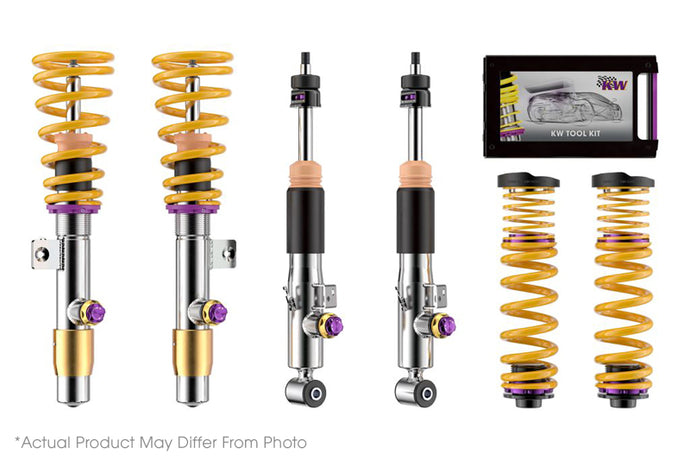 KW
KW TOOL KIT

*Actual Product May Differ From Photo