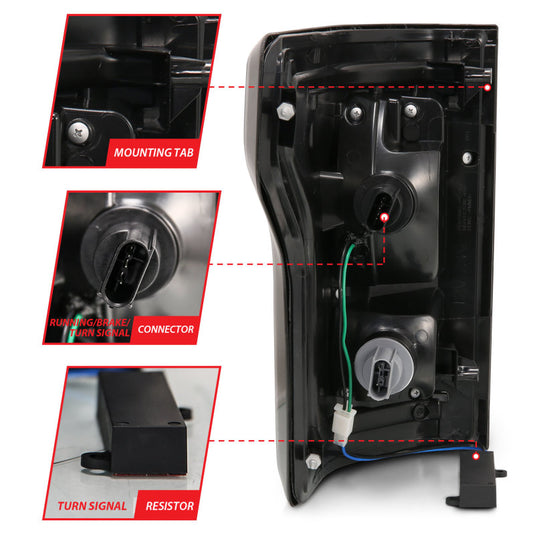 MOUNTING TAB

RUNNING/BRAKE/ TURN SIGNAL CONNECTOR

TURN SIGNAL RESISTOR