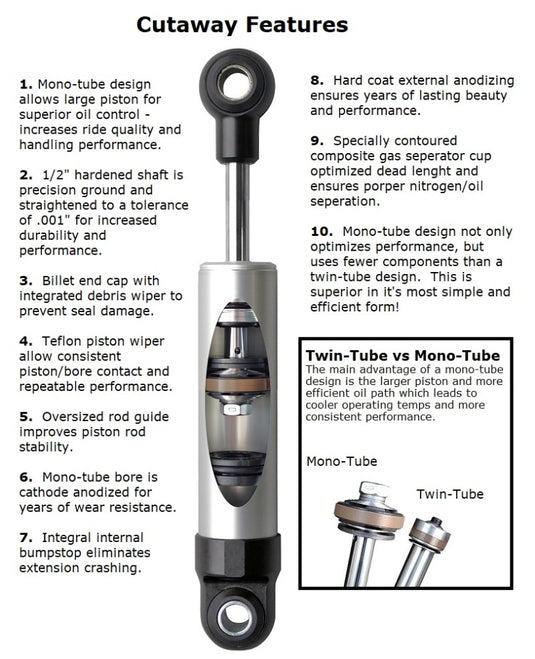 Cutaway Features

1. Mono-tube design allows large piston for superior oil control - increases ride quality and handling performance.

2. 1/2" hardened shaft is precision ground and straightened to a tolerance of .001" for increased durability and performance.

3. Billet end cap with integrated debris wiper to prevent seal damage.

4. Teflon piston wiper allow consistent piston/bore contact and repeatable performance.

5. Oversized rod guide improves piston rod stability.

6. Mono-tube bore is cathode anodized for years of wear resistance.

7. Integral internal bumpstop eliminates extension crashing.

8. Hard coat external anodizing ensures years of lasting beauty and performance.

9. Specially contoured composite gas seperator cup optimized dead lenght and ensures porper nitrogen/oil seperation.

10. Mono-tube design not only optimizes performance, but uses fewer components than a twin-tube design. This is superior in it's most simple and efficient form!

Twin-Tube vs Mono-Tube
The main advantage of a mono-tube design is the larger piston and more efficient oil path which leads to cooler operating temps and more consistent performance.

Mono-Tube

Twin-Tube